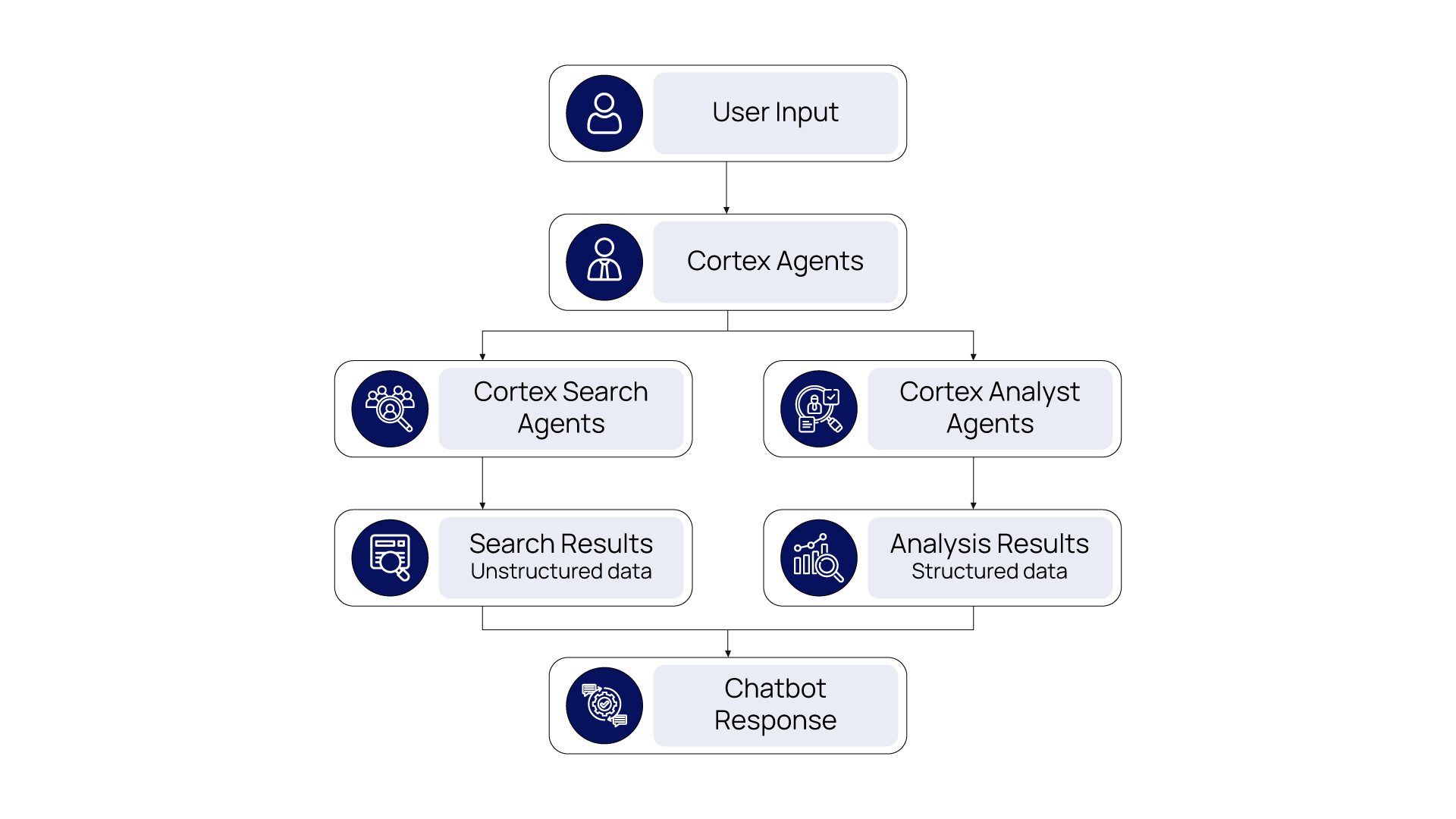 User Input

Cortex Agents

Cortex Search Agents

Cortex Analyst Agents

Search Results
Unstructured data

Analysis Results
Structured data

Chatbot Response